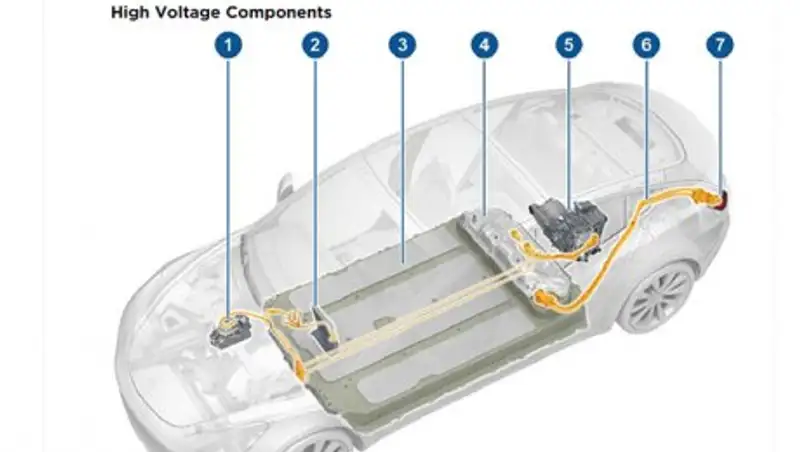 High Voltage Components

1
2
3
4
5
6
7