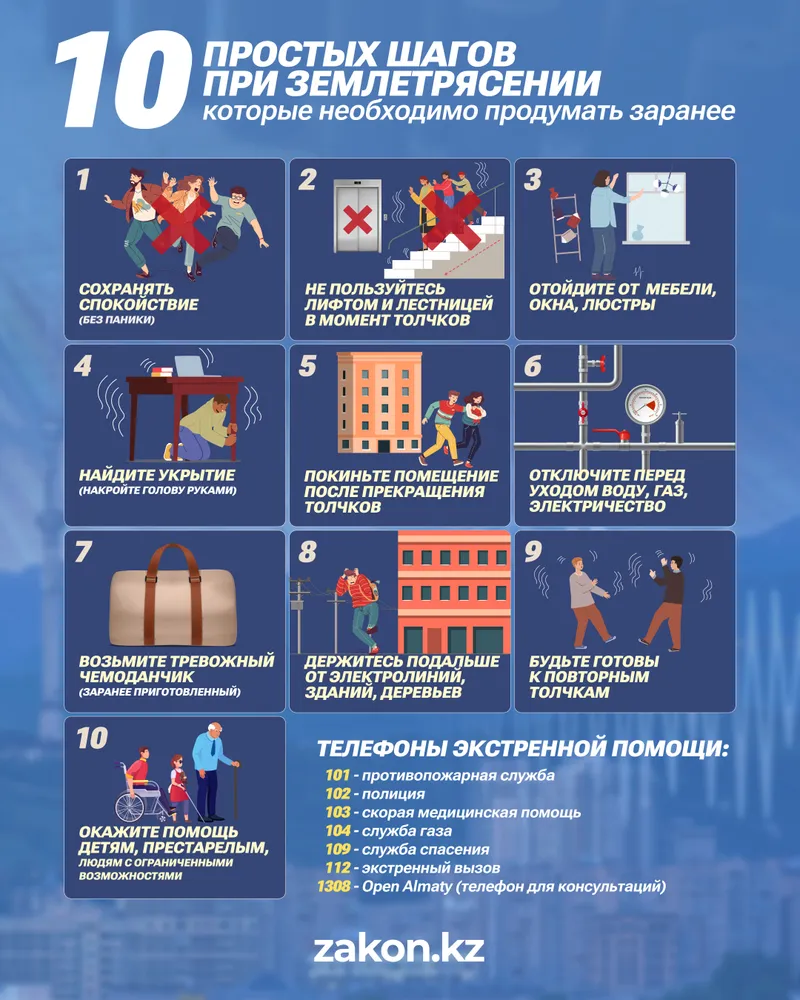 10 ПРОСТЫХ ШАГОВ ПРИ ЗЕМЛЕТРЯСЕНИИ
которые необходимо продумать заранее

1
СОХРАНЯТЬ СПОКОЙСТВИЕ
(БЕЗ ПАНИКИ)

2
НЕ ПОЛЬЗУЙТЕСЬ ЛИФТОМ И ЛЕСТНИЦЕЙ В МОМЕНТ ТОЛЧКОВ

3
ОТОЙДИТЕ ОТ МЕБЕЛИ, ОКНА, ЛЮСТРЫ

4
НАЙДИТЕ УКРЫТИЕ
(НАКРОЙТЕ ГОЛОВУ РУКАМИ)

5
ПОКИНЬТЕ ПОМЕЩЕНИЕ ПОСЛЕ ПРЕКРАЩЕНИЯ ТОЛЧКОВ

6
ОТКЛЮЧИТЕ ПЕРЕД УХОДОМ ВОДУ, ГАЗ, ЭЛЕКТРИЧЕСТВО

7
ВОЗЬМИТЕ ТРЕВОЖНЫЙ ЧЕМОДАНЧИК
(ЗАРАНЕЕ ПРИГОТОВЛЕННЫЙ)

8
ДЕРЖИТЕСЬ ПОДАЛЬШЕ ОТ ЭЛЕКТРОЛИНИЙ, ЗДАНИЙ, ДЕРЕВЬЕВ

9
БУДЬТЕ ГОТОВЫ К ПОВТОРНЫМ ТОЛЧКАМ

10
ОКАЖИТЕ ПОМОЩЬ ДЕТЯМ, ПРЕСТАРЕЛЫМ,
ЛЮДЯМ С ОГРАНИЧЕННЫМИ ВОЗМОЖНОСТЯМИ

ТЕЛЕФОНЫ ЭКСТРЕННОЙ ПОМОЩИ:
101 - противопожарная служба
102 - полиция
103 - скорая медицинская помощь
104 - служба газа
109 - служба спасения
112 - экстренный вызов
1308 - Open Almaty (телефон для консультаций)

zakon.kz